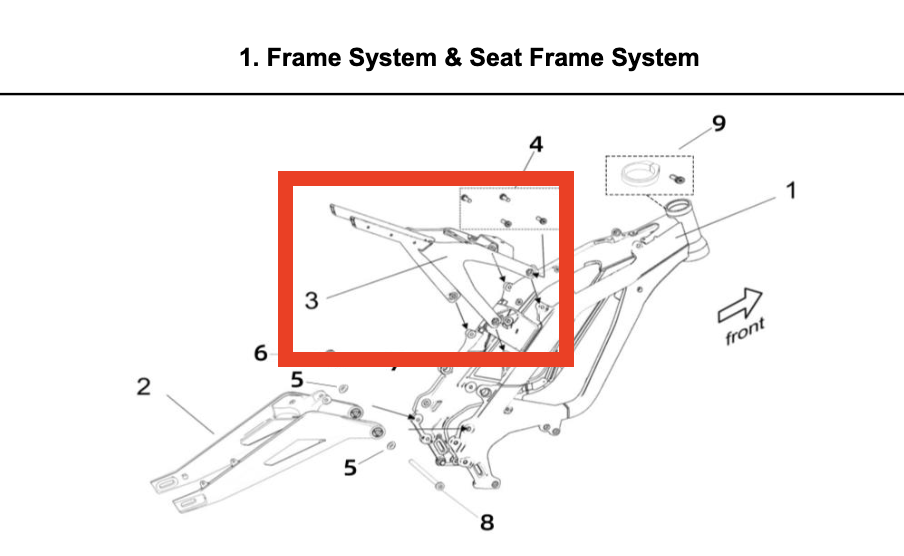 1. Frame System & Seat Frame System

9

4

1

3

front

6

2

5

5

8