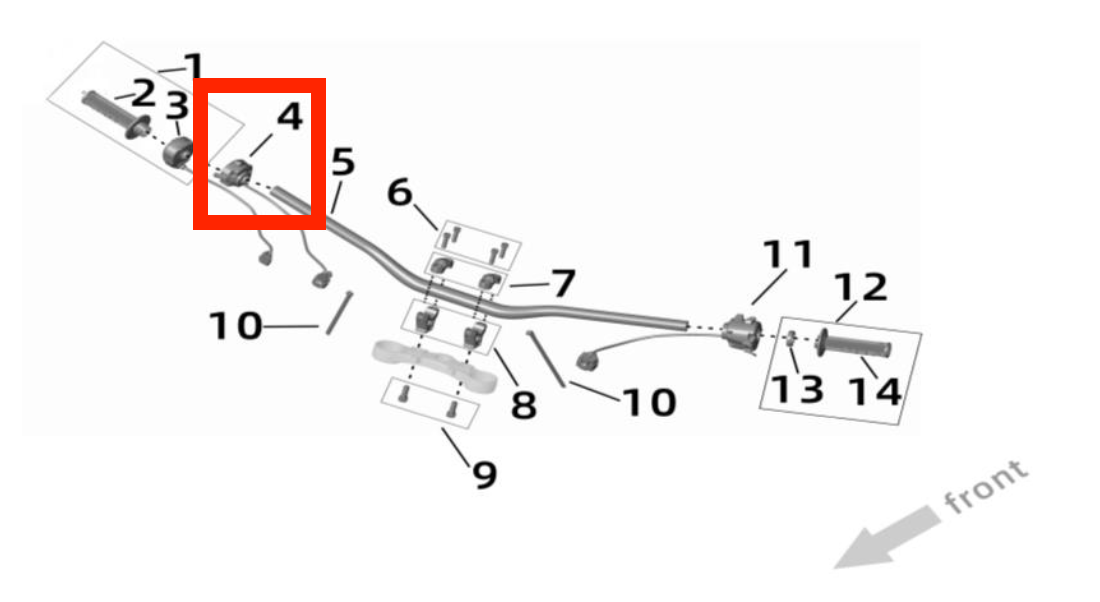 1
2
3
4
5
6
7
10
8
9
10
11
12
13
14
front