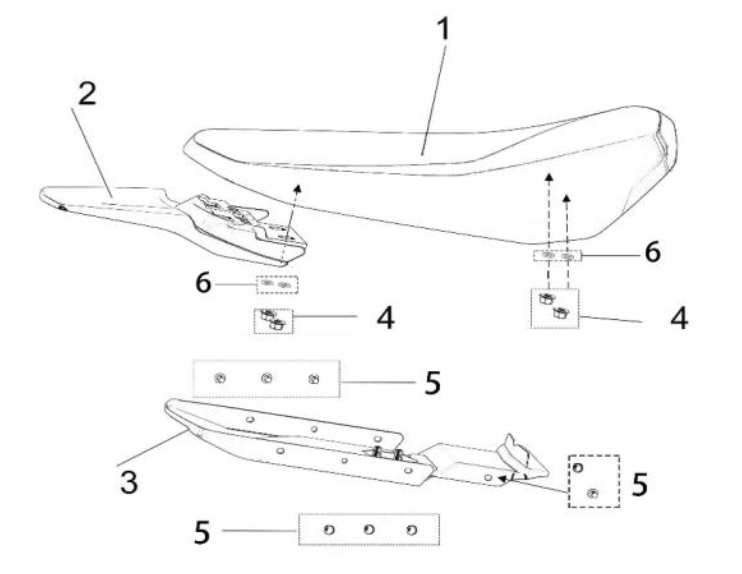 1
2
6
6
4
4
5
3
5
5