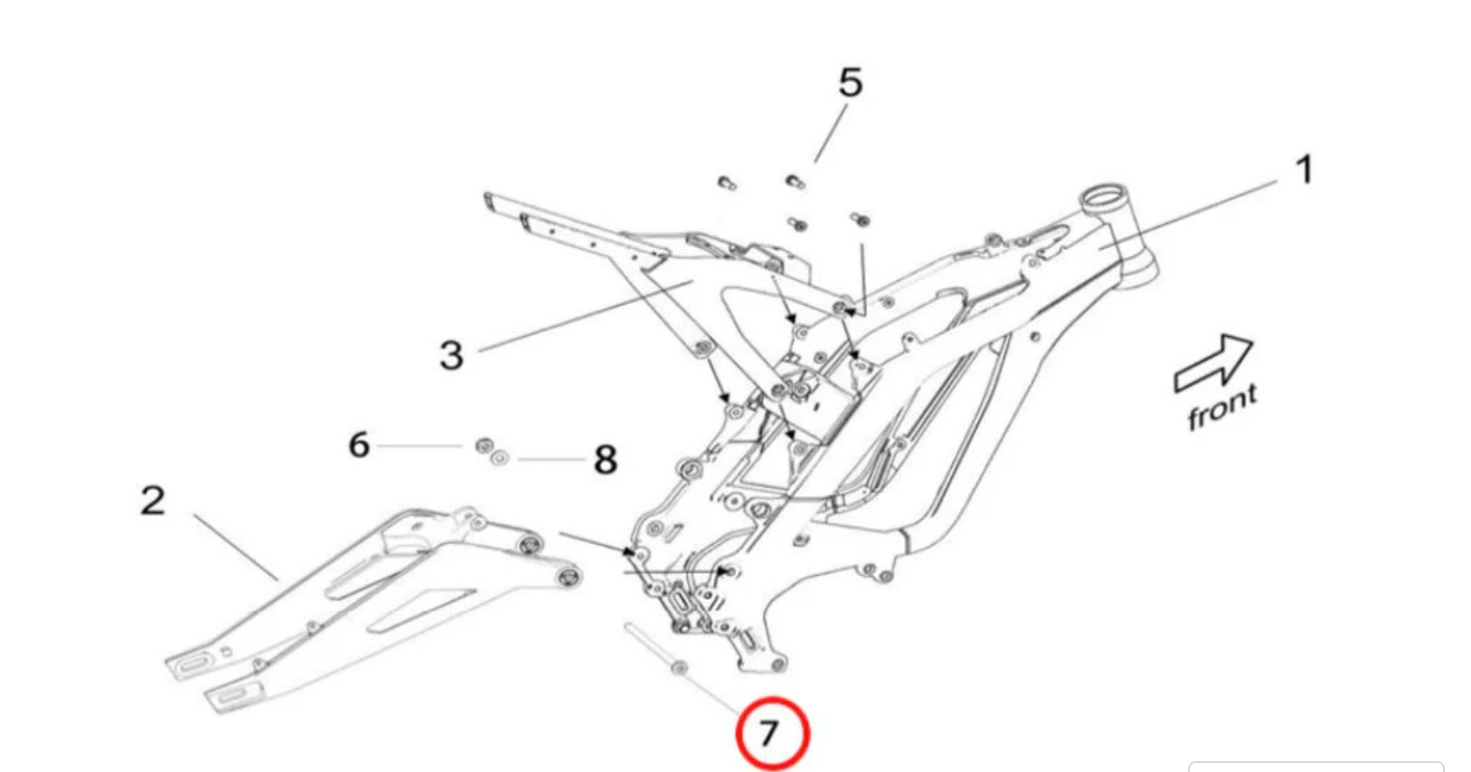 5
1
3
front
6
8
2
7